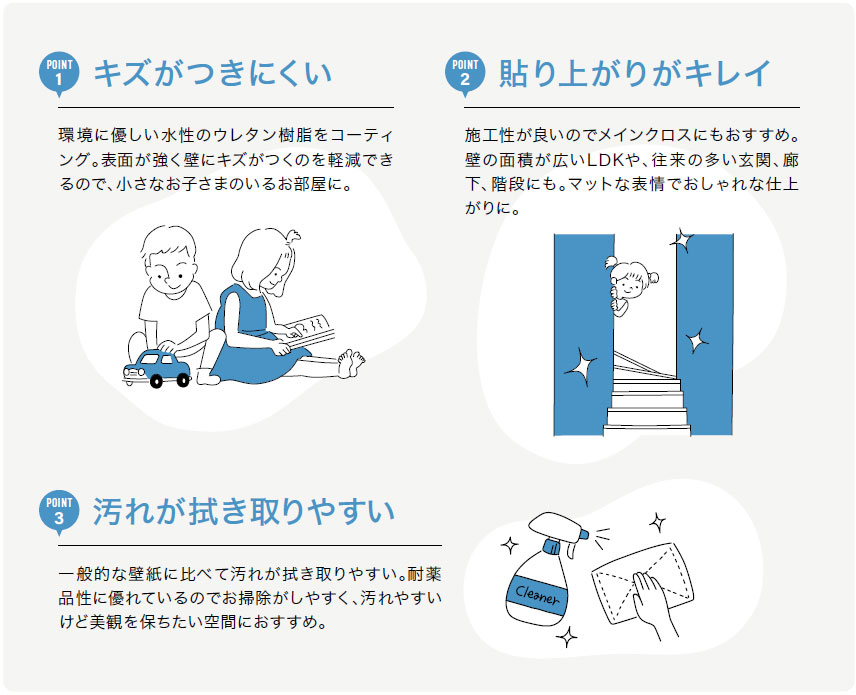 POINT 1 キズがつきにくい

環境に優しい水性のウレタン樹脂をコーティング。表面が強く壁にキズがつくのを軽減できるので、小さなお子さまのいるお部屋に。

POINT 2 貼り上がりがキレイ

施工性が良いのでメインクロスにもおすすめ。壁の面積が広いLDKや、往来の多い玄関、廊下、階段にも。マットな表情でおしゃれな仕上がりに。

POINT 3 汚れが拭き取りやすい

一般的な壁紙に比べて汚れが拭き取りやすい。耐薬品性に優れているのでお掃除がしやすく、汚れやすいけど美観を保ちたい空間におすすめ。

Cleaner