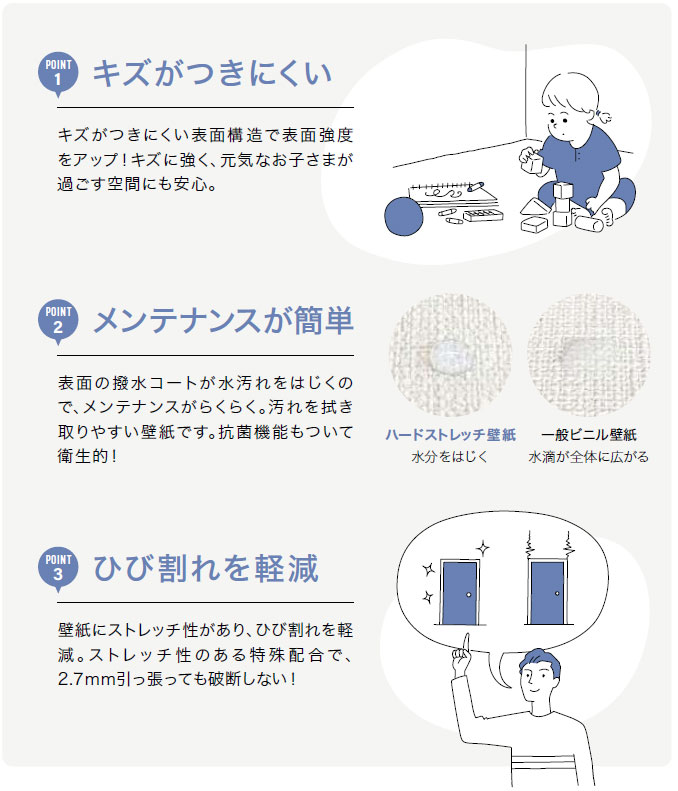 POINT 1 キズがつきにくい

キズがつきにくい表面構造で表面強度をアップ！キズに強く、元気なお子さまが過ごす空間にも安心。

POINT 2 メンテナンスが簡単

表面の撥水コートが水汚れをはじくので、メンテナンスがらくらく。汚れを拭き取りやすい壁紙です。抗菌機能もついて衛生的！

ハードストレッチ壁紙
水分をはじく

一般ビニル壁紙
水滴が全体に広がる

POINT 3 ひび割れを軽減

壁紙にストレッチ性があり、ひび割れを軽減。ストレッチ性のある特殊配合で、2.7mm引っ張っても破断しない！