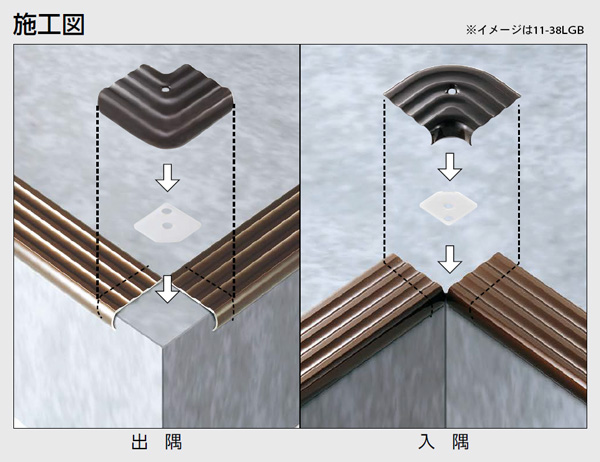 施工図

※イメージは11-38LGB

出 隅

入 隅