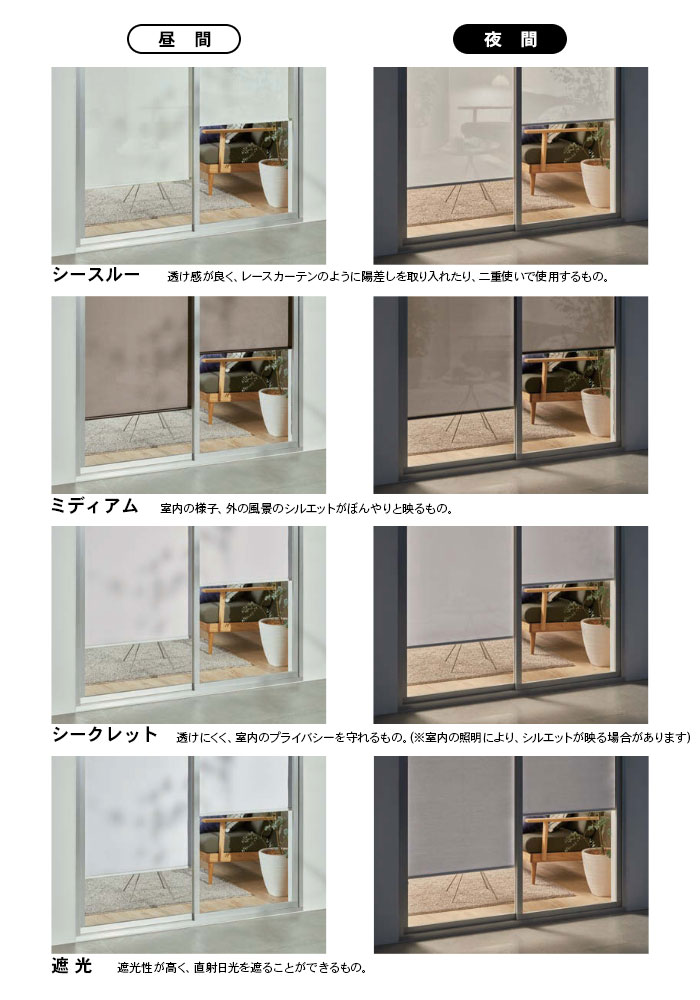 昼 間

夜 間

シースルー 透け感が良く、レースカーテンのように陽差しを取り入れたり、二重使いで使用するもの。

ミディアム 室内の様子、外の風景のシルエットがぼんやりと映るもの。

シークレット 透けにくく、室内のプライバシーを守れるもの。(※室内の照明により、シルエットが映る場合があります)

遮 光 遮光性が高く、直射日光を遮ることができるもの。