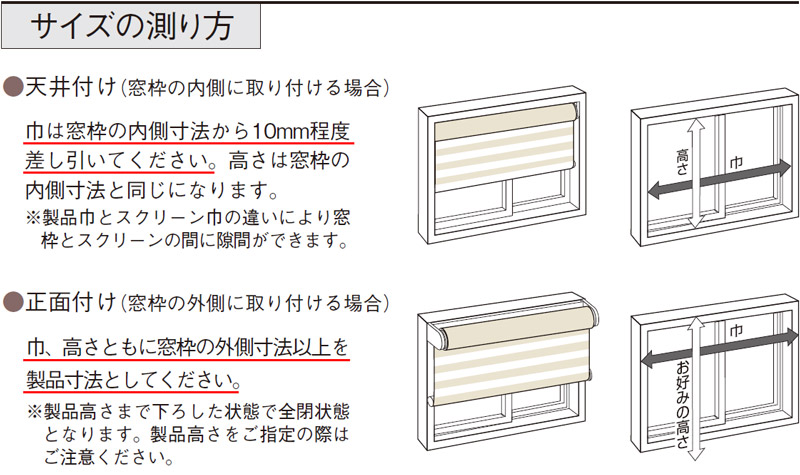 サイズの測り方

●天井付け（窓枠の内側に取り付ける場合）

巾は窓枠の内側寸法から10mm程度差し引いてください。高さは窓枠の内側寸法と同じになります。
※製品巾とスクリーン巾の違いにより窓枠とスクリーンの間に隙間ができます。

高さ
巾

●正面付け（窓枠の外側に取り付ける場合）

巾、高さともに窓枠の外側寸法以上を製品寸法としてください。
※製品高さまで下ろした状態で全閉状態となります。製品高さをご指定の際はご注意ください。

巾
お好みの高さ