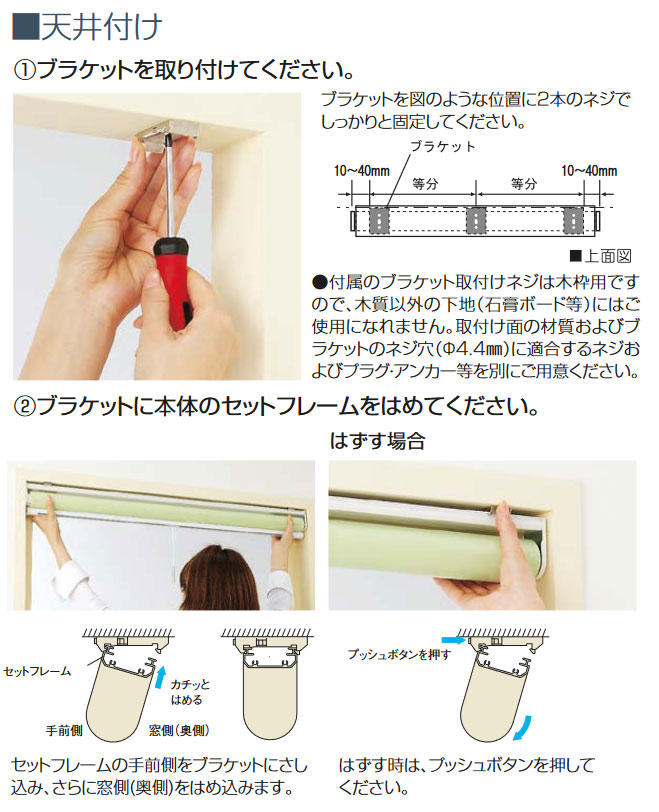 ■天井付け

①ブラケットを取り付けてください。

ブラケットを図のような位置に2本のネジでしっかりと固定してください。

ブラケット

10～40mm

等分

等分

10～40mm

■上面図

●付属のブラケット取付けネジは木枠用ですので、木質以外の下地（石膏ボード等）にはご使用になれません。取付け面の材質およびブラケットのネジ穴（Φ4.4㎜）に適合するネジおよびプラグ・アンカー等を別にご用意ください。

②ブラケットに本体のセットフレームをはめてください。

はずす場合

セットフレーム

カチッとはめる

手前側

窓側（奥側）

プッシュボタンを押す

セットフレームの手前側をブラケットにさし込み、さらに窓側（奥側）をはめ込みます。

はずす時は、プッシュボタンを押してください。