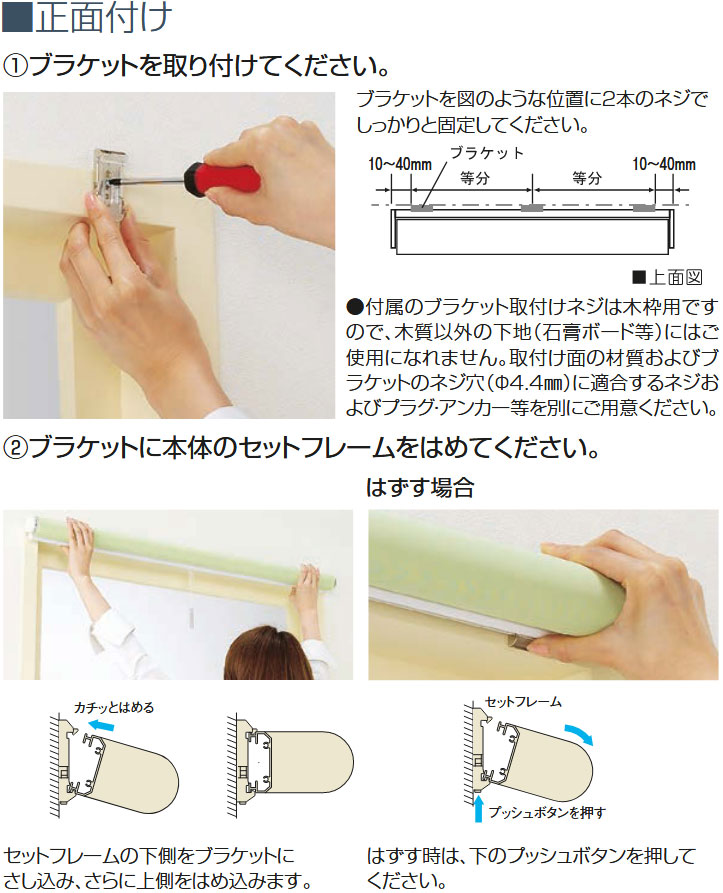 ■正面付け

①ブラケットを取り付けてください。

ブラケットを図のような位置に2本のネジでしっかりと固定してください。

10~40mm　ブラケット　等分　等分　10~40mm

■上面図

●付属のブラケット取付けネジは木枠用ですので、木質以外の下地（石膏ボード等）にはご使用になれません。取付け面の材質およびブラケットのネジ穴（Φ4.4㎜）に適合するネジおよびプラグ・アンカー等を別にご用意ください。

②ブラケットに本体のセットフレームをはめてください。

はずす場合

カチッとはめる

セットフレーム

プッシュボタンを押す

セットフレームの下側をブラケットにさし込み、さらに上側をはめ込みます。

はずす時は、下のプッシュボタンを押してください。