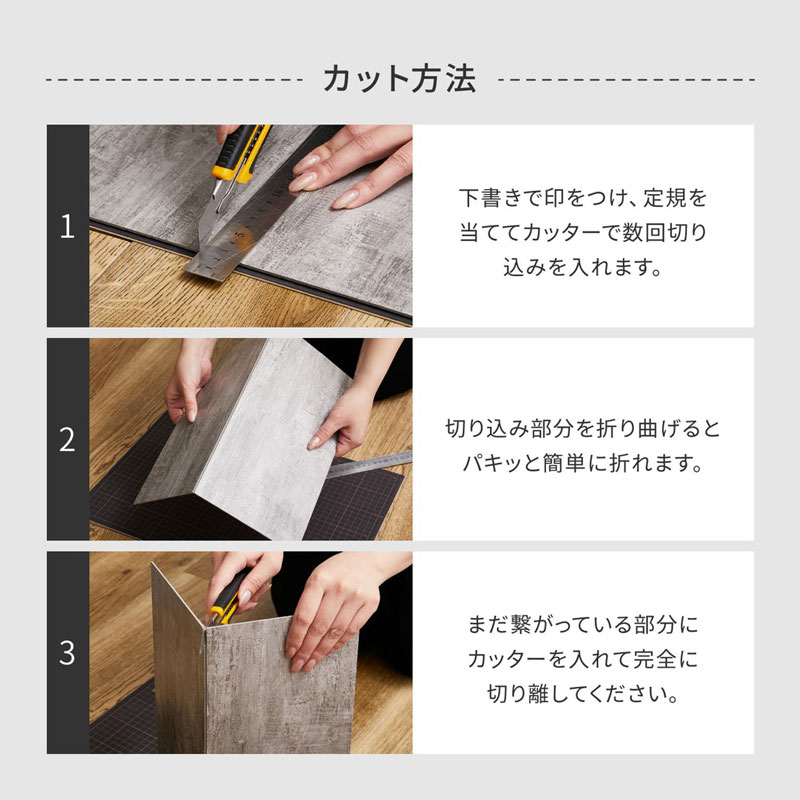 カット方法

1

下書きで印をつけ、定規を当ててカッターで数回切り込みを入れます。

2

切り込み部分を折り曲げるとパキッと簡単に折れます。

3

まだ繋がっている部分にカッターを入れて完全に切り離してください。