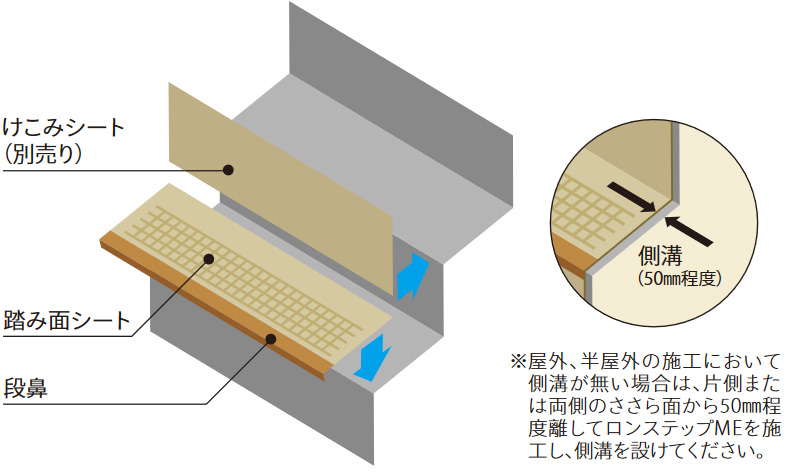 けこみシート
（別売り）

踏み面シート

段鼻

側溝
（50㎜程度）

※屋外、半屋外の施工において側溝が無い場合は、片側または両側のささら面から50㎜程度離してロンステップMEを施工し、側溝を設けてください。