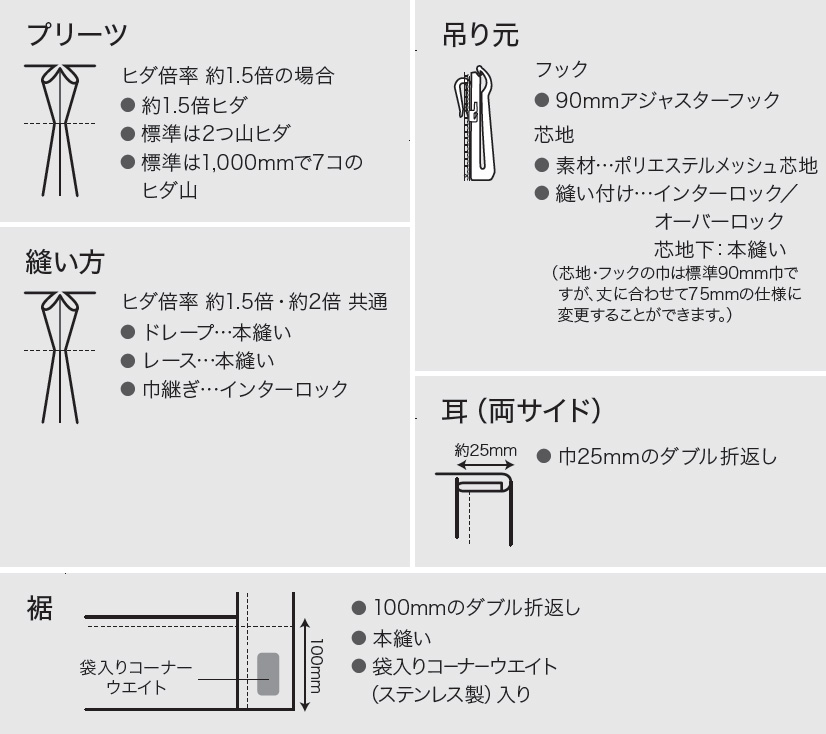 プリーツ

ヒダ倍率 約1.5倍の場合
● 約1.5倍ヒダ
● 標準は2つ山ヒダ
● 標準は1,000mmで7コのヒダ山

縫い方

ヒダ倍率 約1.5倍・約2倍 共通
● ドレープ…本縫い
● レース…本縫い
● 巾継ぎ…インターロック

吊り元

フック
● 90mmアジャスターフック
芯地
● 素材…ポリエステルメッシュ芯地
● 縫い付け…インターロック／オーバーロック
芯地下：本縫い
（芯地・フックの巾は標準90mm巾ですが、丈に合わせて75mmの仕様に変更することができます。）

耳（両サイド）

約25mm
● 巾25mmのダブル折返し

裾

袋入りコーナーウエイト
100mm
● 100mmのダブル折返し
● 本縫い
● 袋入りコーナーウエイト（ステンレス製）入り