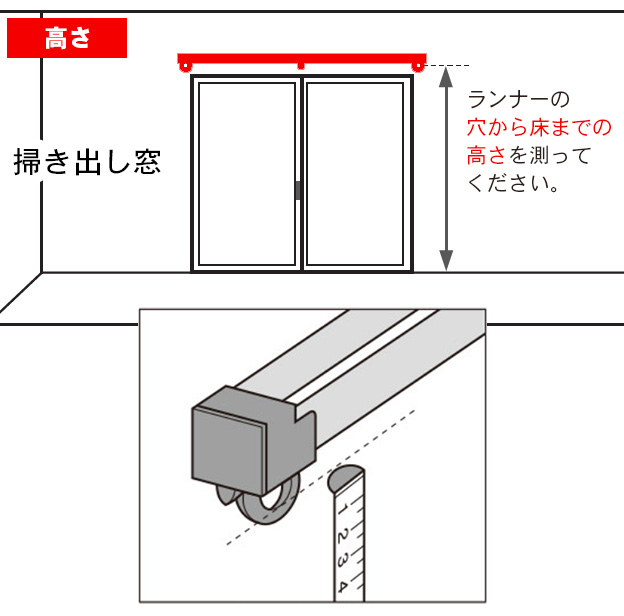 高さ

掃き出し窓

ランナーの穴から床までの高さを測ってください。

1
2
3
4