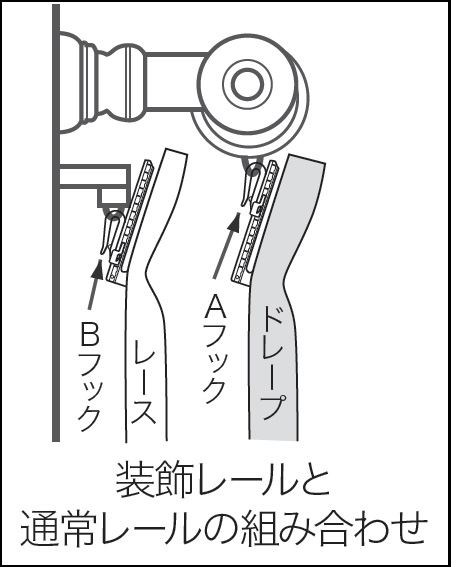 Bフック

レース

Aフック

ドレープ

装飾レールと
通常レールの組み合わせ